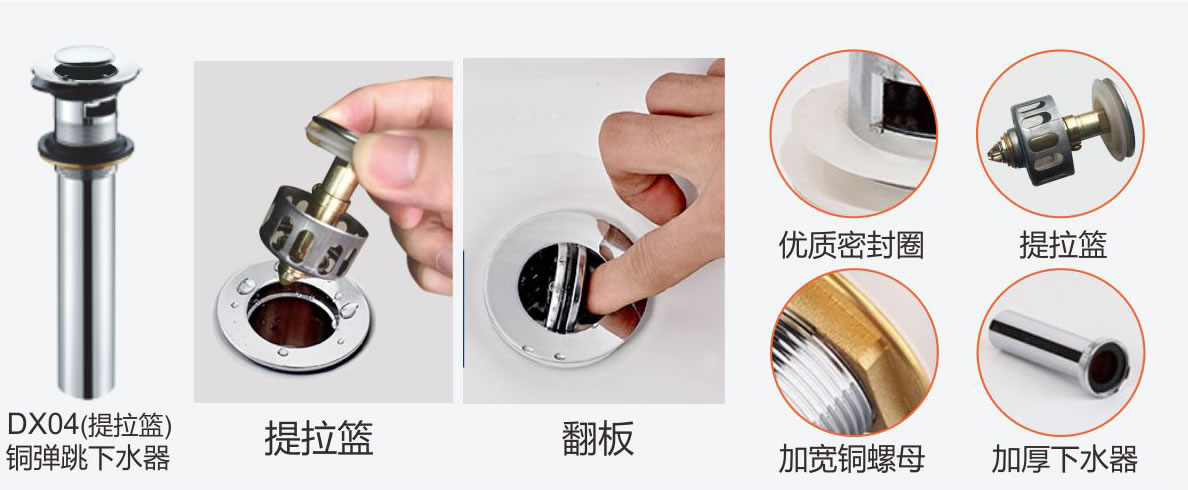 DX04(提拉篮)
铜弹跳下水器

提拉篮

翻板

优质密封圈

提拉篮

加宽铜螺母

加厚下水器